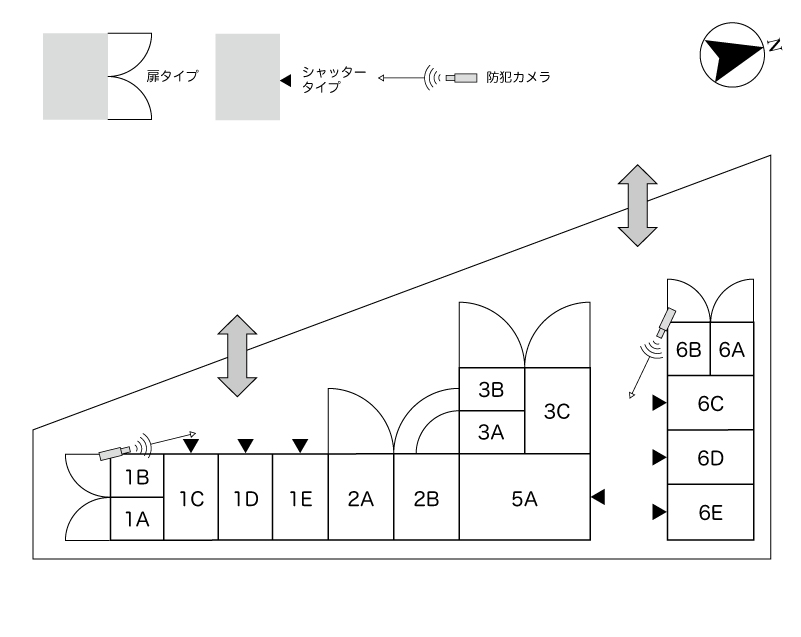 扉タイプ

シャッタータイプ

防犯カメラ

N

1B
1A
1C
1D
1E
2A
2B
3B
3A
3C
5A
6B
6A
6C
6D
6E